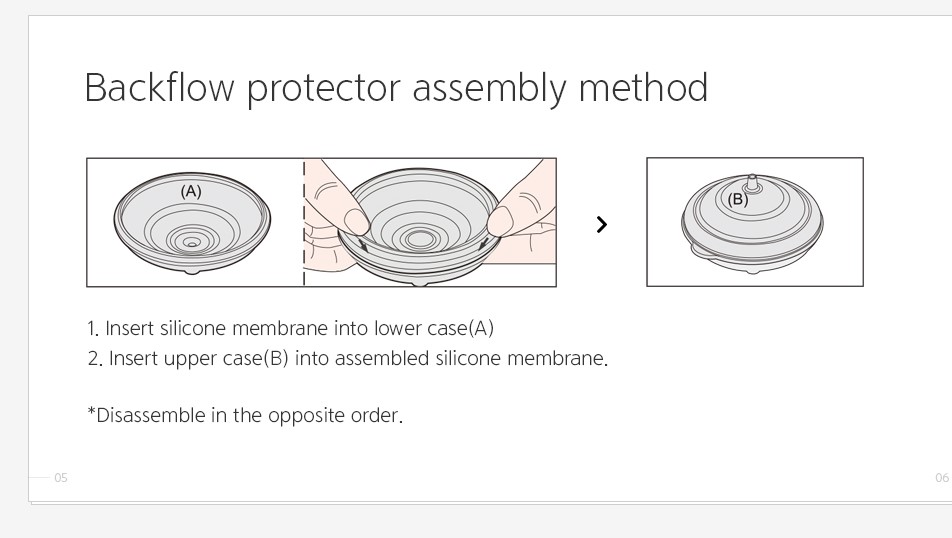 Backflow protector assembly method

(A)

(B)

1. Insert silicone membrane into lower case(A)
2. Insert upper case(B) into assembled silicone membrane.

*Disassemble in the opposite order.

05

06