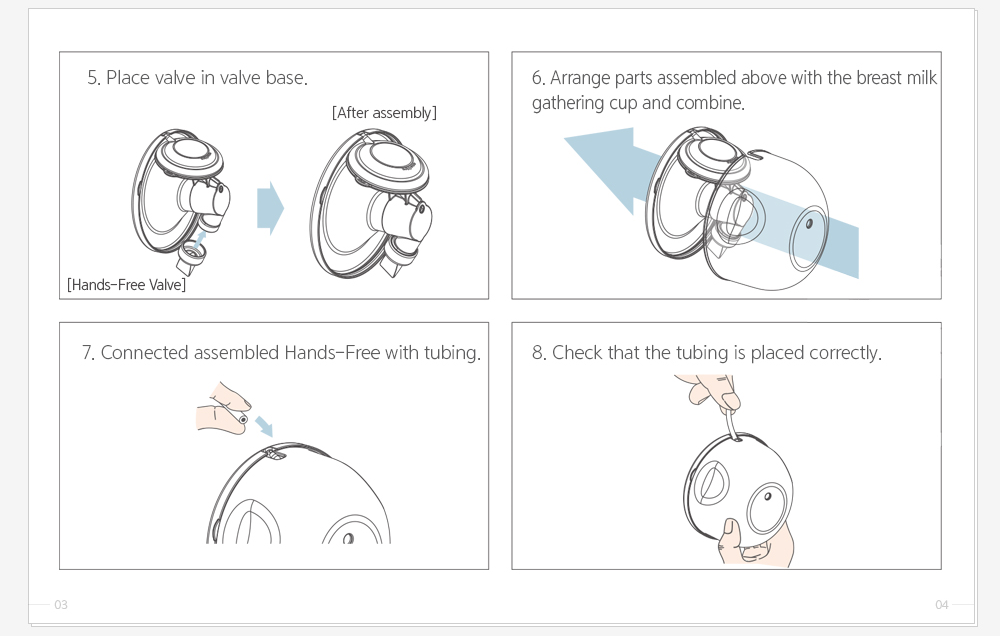 5. Place valve in valve base.

[After assembly]

[Hands-Free Valve]

6. Arrange parts assembled above with the breast milk gathering cup and combine.

7. Connected assembled Hands-Free with tubing.

8. Check that the tubing is placed correctly.

03

04